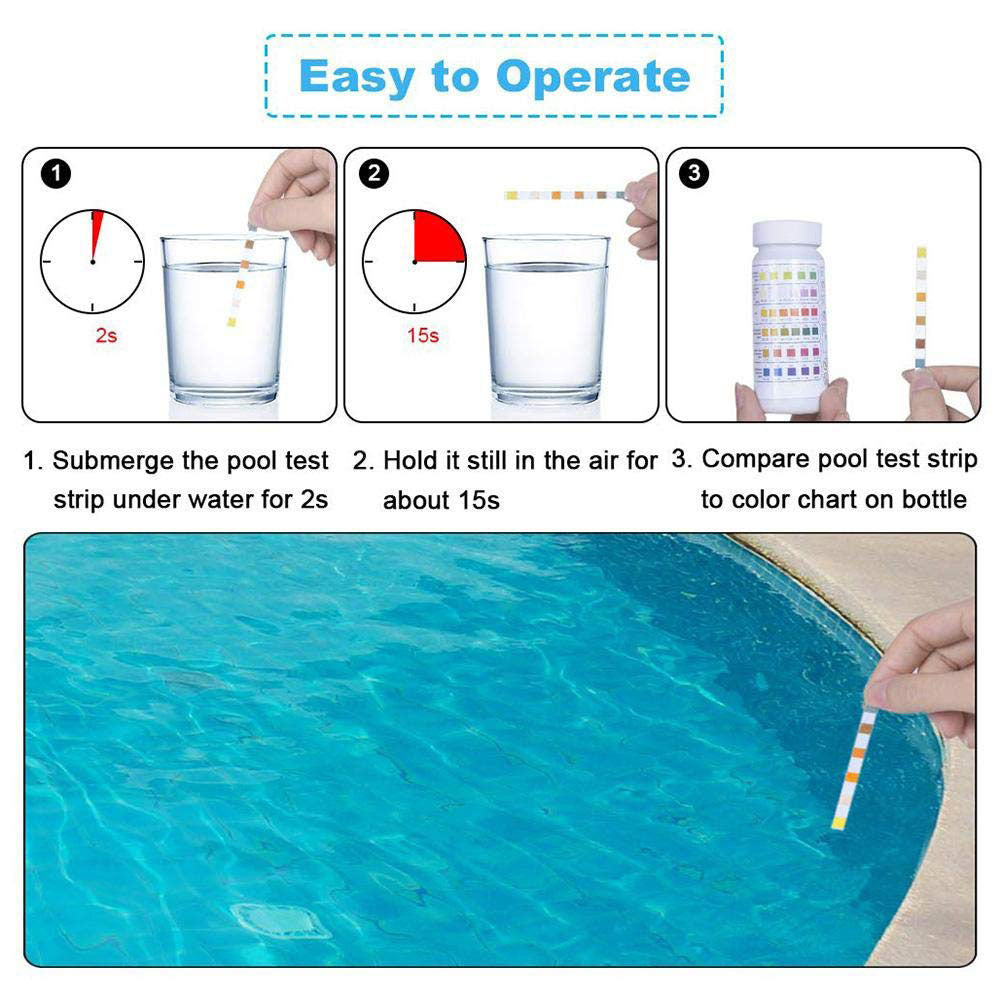 Easy to Operate

1

2s

2

15s

3

1. Submerge the pool test strip under water for 2s

2. Hold it still in the air for about 15s

3. Compare pool test strip to color chart on bottle